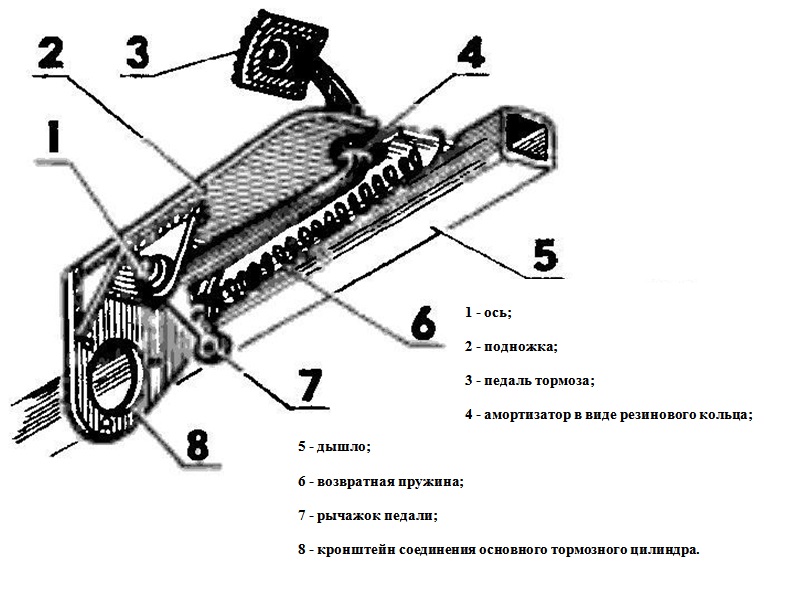 2
3
4
1
5
6
7
8

1 - ось;

2 - подножка;

3 - педаль тормоза;

4 - амортизатор в виде резинового кольца;

5 - дышло;

6 - возвратная пружина;

7 - рычажок педали;

8 - кронштейн соединения основного тормозного цилиндра.