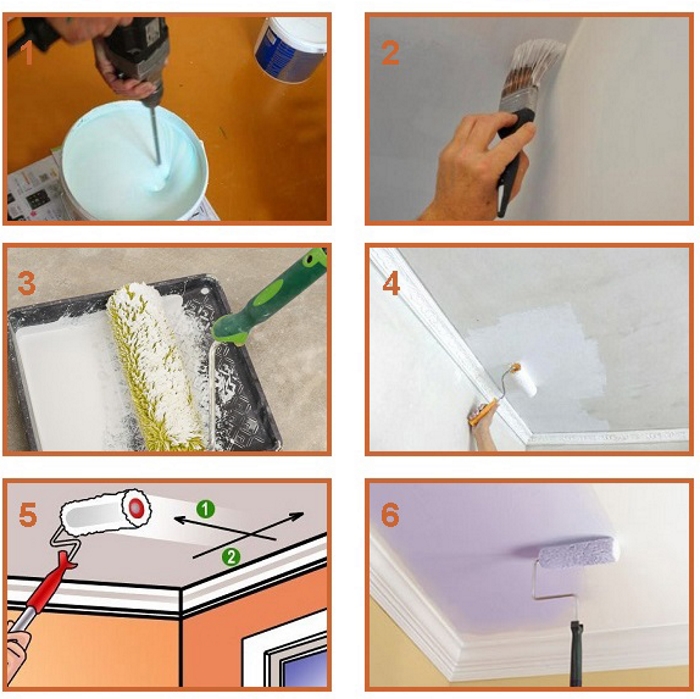 1

2

3

4

5

1

2

6