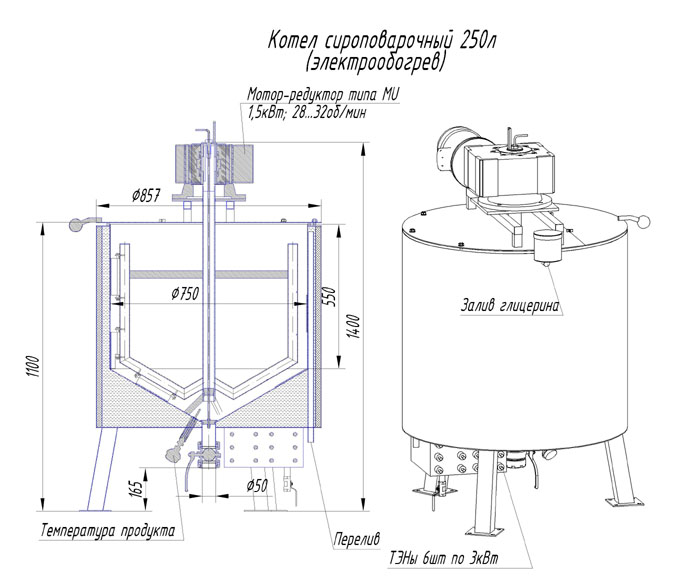 Котел сироповарочный 250л
(электрообогрев)

Мотор-редуктор типа MU
1,5кВт; 28...32об/мин

Ø857

Ø750

550

1400

1100

165

Ø50

Залив глицерина

Температура продукта

Перелив

ТЭНы 6шт по 3кВт