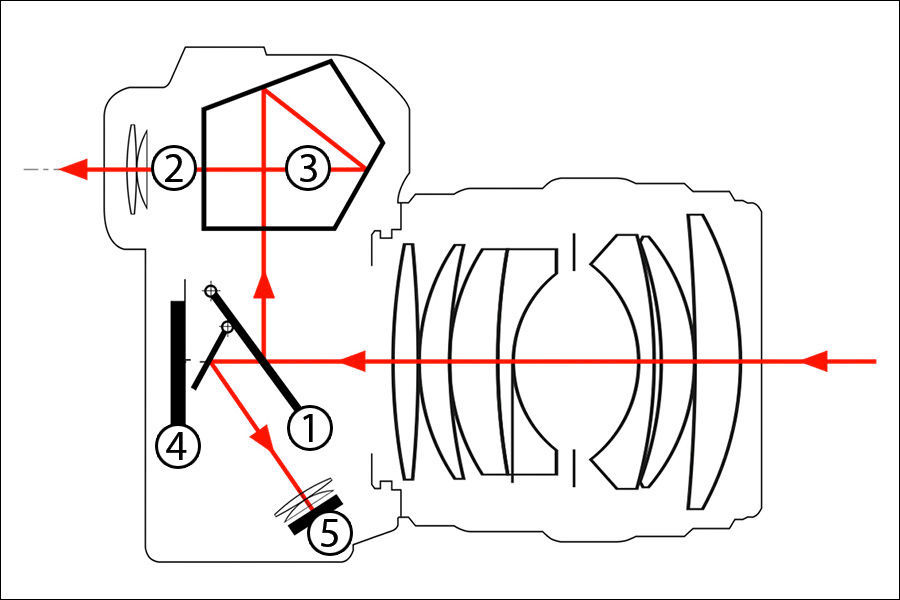 2
3
1
4
5