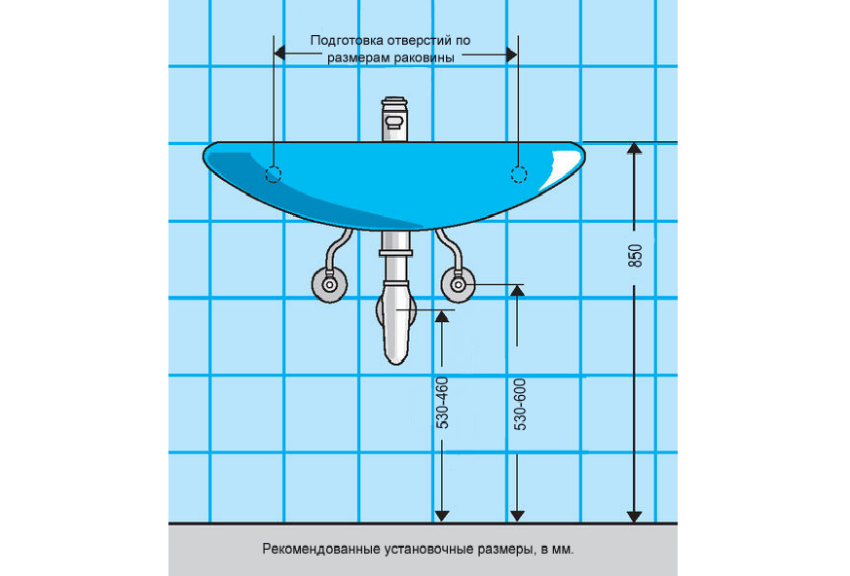 Подготовка отверстий по размерам раковины

850

530-460

530-600

Рекомендованные установочные размеры, в мм.