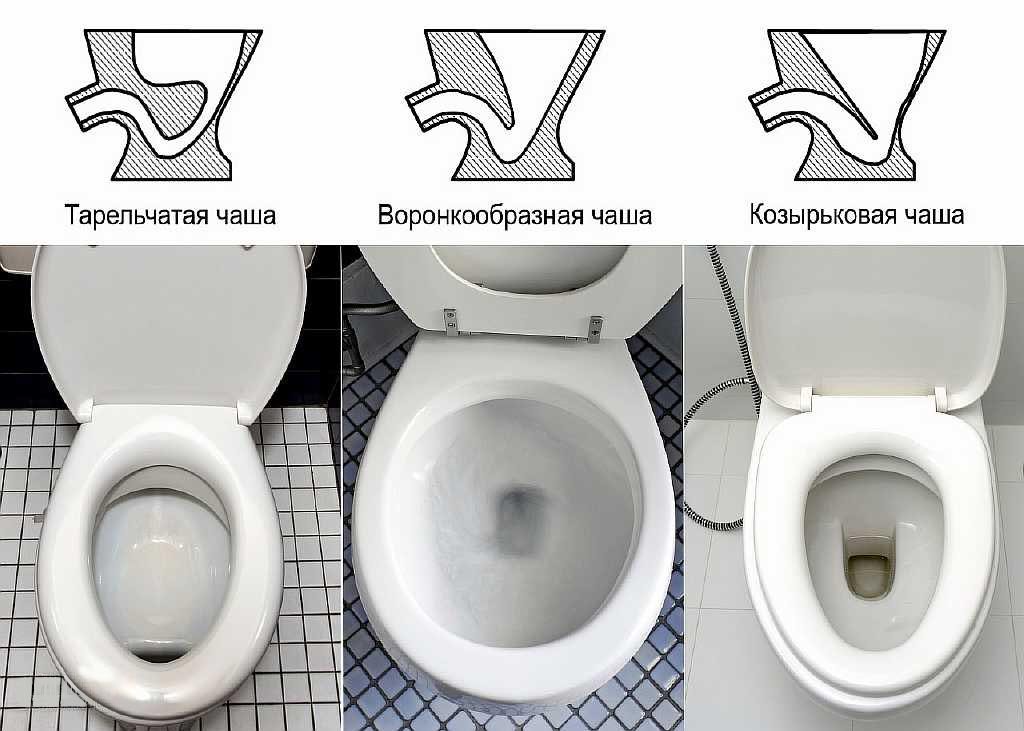 Тарельчатая чаша

Воронкообразная чаша

Козырьковая чаша