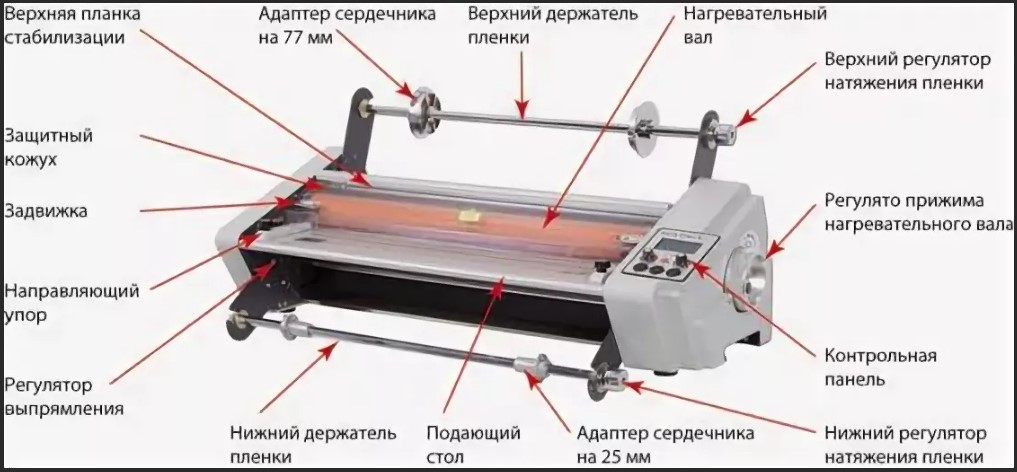 Верхняя планка стабилизации

Адаптер сердечника на 77 мм

Верхний держатель пленки

Нагревательный вал

Верхний регулятор натяжения пленки

Защитный кожух

Задвижка

Регулято прижима нагревательного вала

Направляющий упор

Контрольная панель

Регулятор выпрямления

Нижний держатель пленки

Подающий стол

Адаптер сердечника на 25 мм

Нижний регулятор натяжения пленки