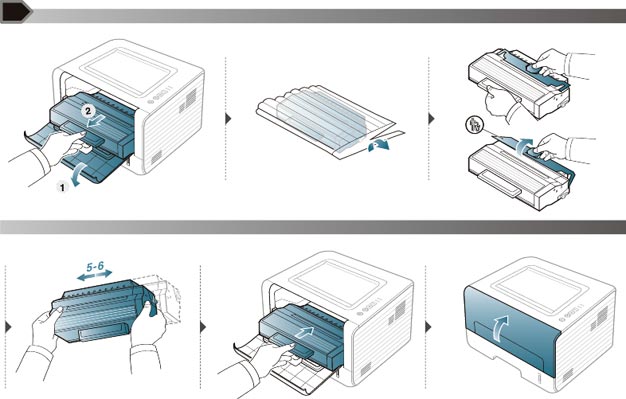 2

1

5-6