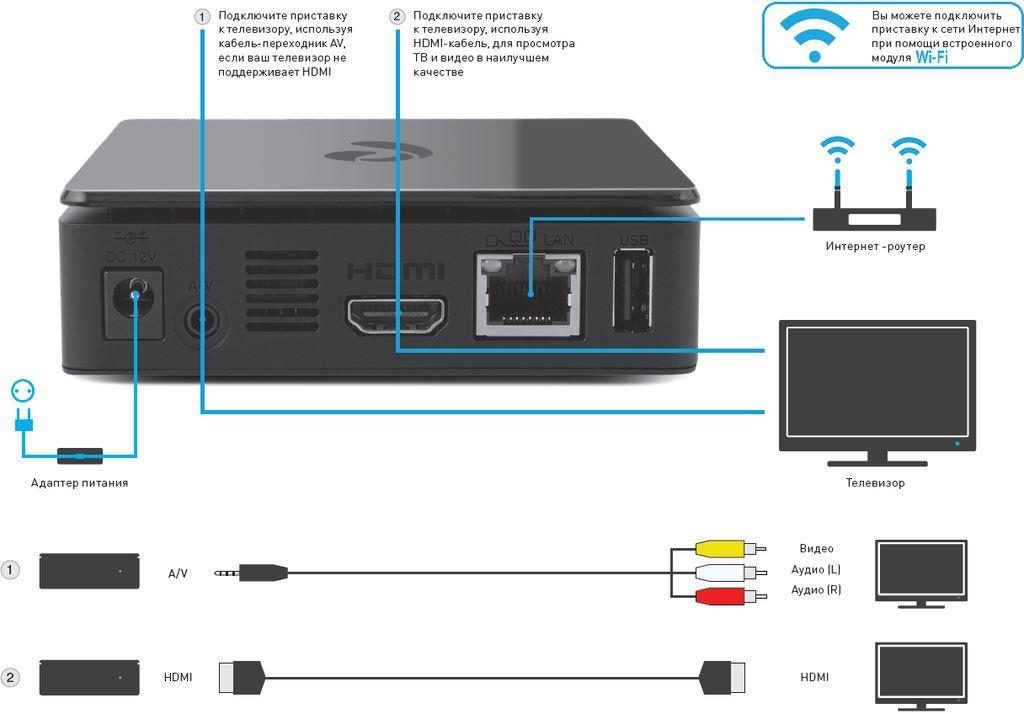 1 Подключите приставку к телевизору, используя кабель-переходник AV, если ваш телевизор не поддерживает HDMI

2 Подключите приставку к телевизору, используя HDMI-кабель, для просмотра ТВ и видео в наилучшем качестве

Вы можете подключить приставку к сети Интернет при помощи встроенного модуля Wi-Fi

DC 12V

A/V

HDMI

LAN

USB

Интернет -роутер

Адаптер питания

Телевизор

1 A/V

Видео

Аудио (L)

Аудио (R)

2 HDMI

HDMI