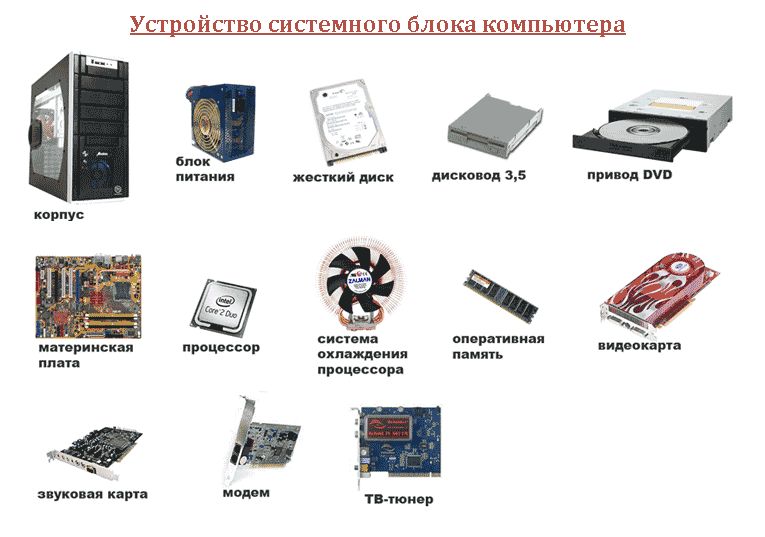 Устройство системного блока компьютера

корпус

блок питания

жесткий диск

дисковод 3,5

привод DVD

материнская плата

intel Core 2 Duo

процессор

ZALMAN

система охлаждения процессора

оперативная память

видеокарта

звуковая карта

модем

ТВ-тюнер