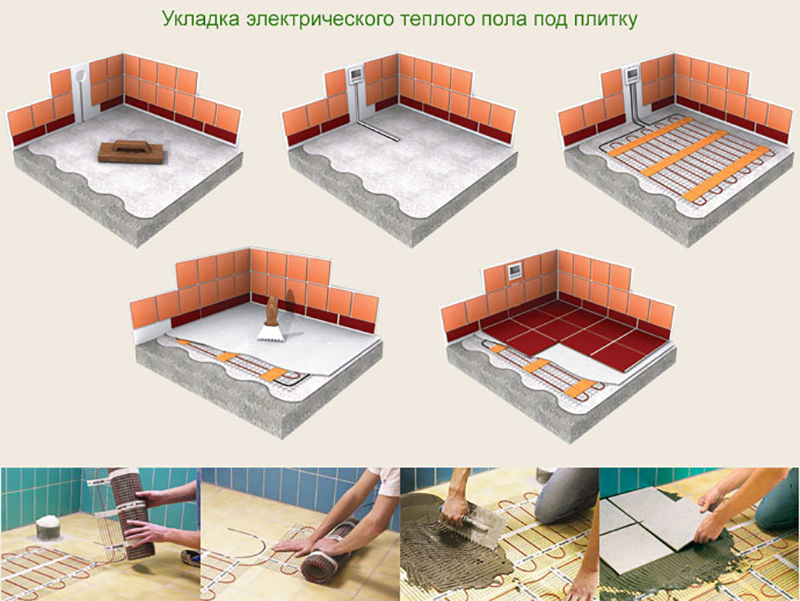 Укладка электрического теплого пола под плитку