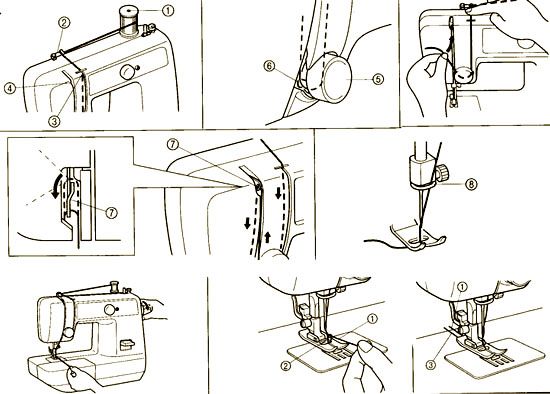 ①
②
④
③
⑥
⑤
⑦
⑦
⑧
①
②
①
③