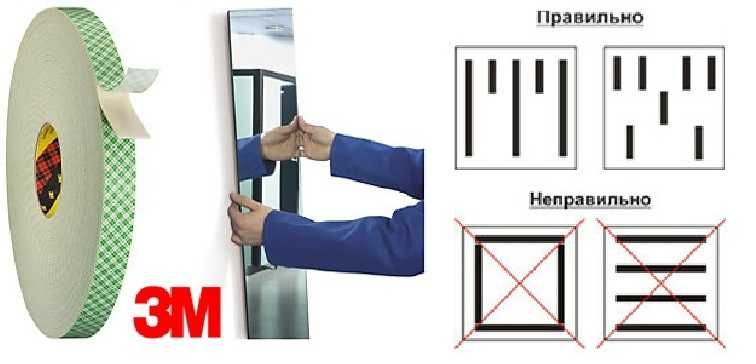 3M

Правильно

Неправильно