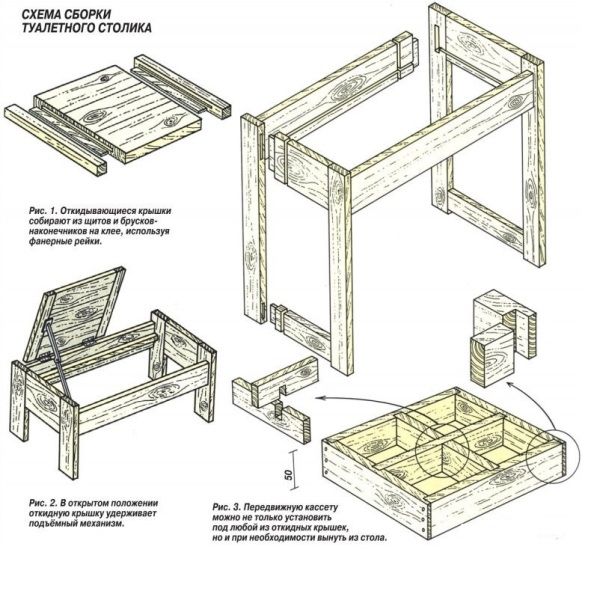 СХЕМА СБОРКИ ТУАЛЕТНОГО СТОЛИКА

Рис. 1. Откидывающиеся крышки собирают из щитов и брусков-наконечников на клее, используя фанерные рейки.

Рис. 2. В открытом положении откидную крышку удерживает подъёмный механизм.

50

Рис. 3. Передвижную кассету можно не только установить под любой из откидных крышек, но и при необходимости вынуть из стола.