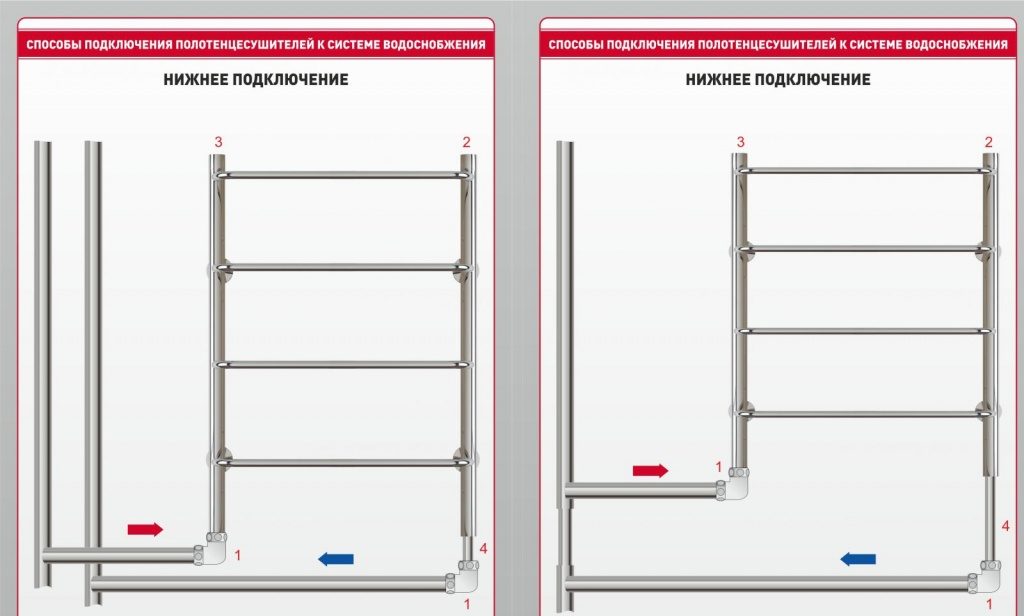 СПОСОБЫ ПОДКЛЮЧЕНИЯ ПОЛОТЕНЦЕСУШИТЕЛЕЙ К СИСТЕМЕ ВОДОСНОБЖЕНИЯ

НИЖНЕЕ ПОДКЛЮЧЕНИЕ

3
2
1
4
1

СПОСОБЫ ПОДКЛЮЧЕНИЯ ПОЛОТЕНЦЕСУШИТЕЛЕЙ К СИСТЕМЕ ВОДОСНОБЖЕНИЯ

НИЖНЕЕ ПОДКЛЮЧЕНИЕ

3
2
1
4
1