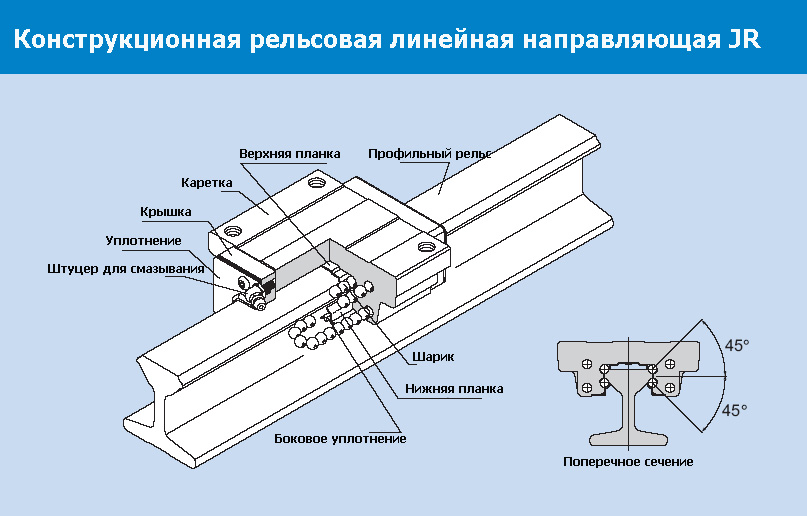 Конструкционная рельсовая линейная направляющая JR

Верхняя планка
Профильный рельс
Каретка
Крышка
Уплотнение
Штуцер для смазывания
Шарик
Нижняя планка
Боковое уплотнение
45°
45°
Поперечное сечение