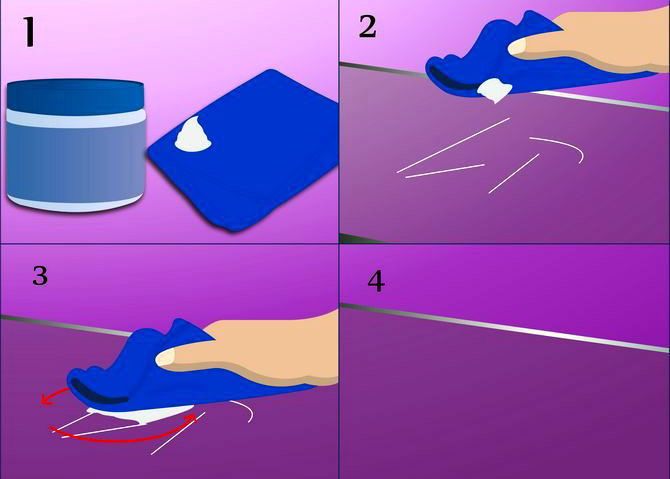 1

2

3

4