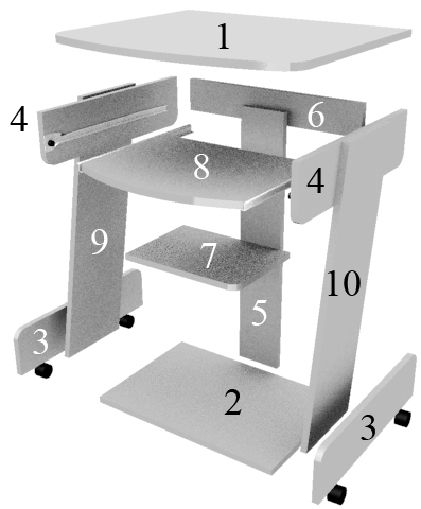 1
4
6
8
4
9
7
10
5
3
2
3