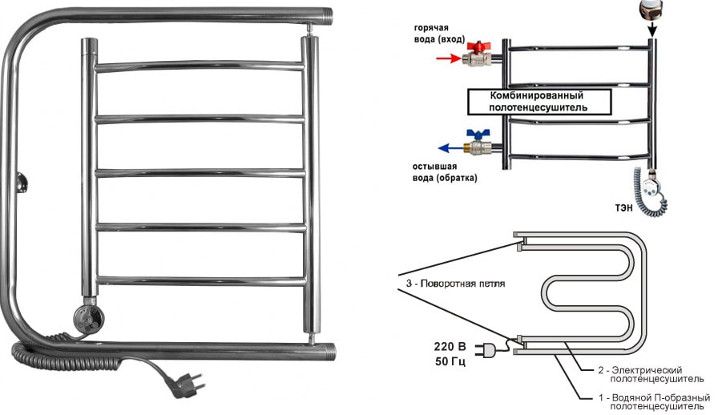 горячая вода (вход)

Комбинированный полотенцесушитель

остывшая вода (обратка)

ТЭН

3 - Поворотная петля

220 В
50 Гц

2 - Электрический полотенцесушитель

1 - Водяной П-образный полотенцесушитель